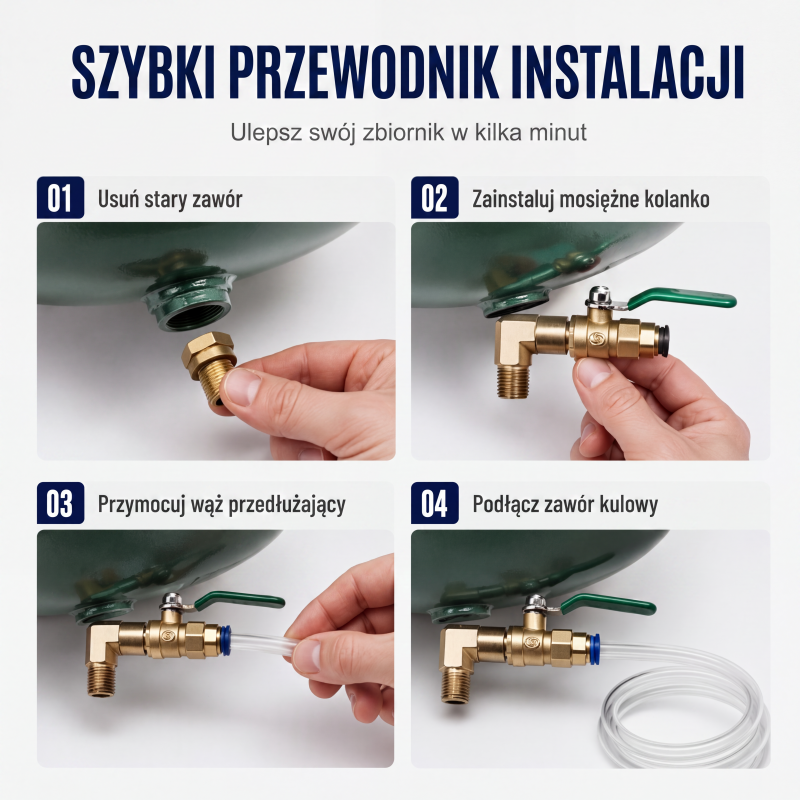 SZYBKI PRZEWODNIK INSTALACJI

Ulepsz swój zbiornik w kilka minut

01 Usuń stary zawór

02 Zainstaluj mosiężne kolanko

03 Przymocuj wąż przedłużający

04 Podłącz zawór kulowy